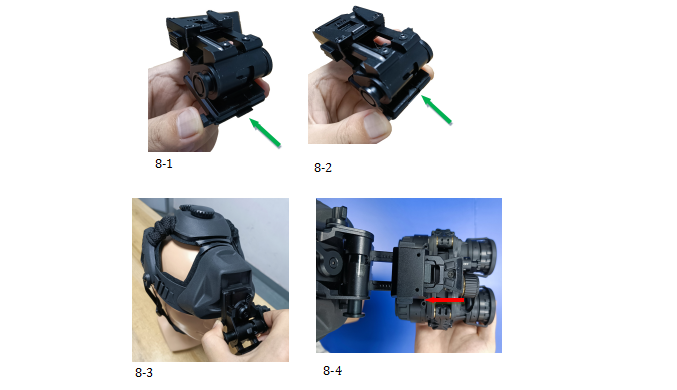 8-1

8-2

8-3

8-4